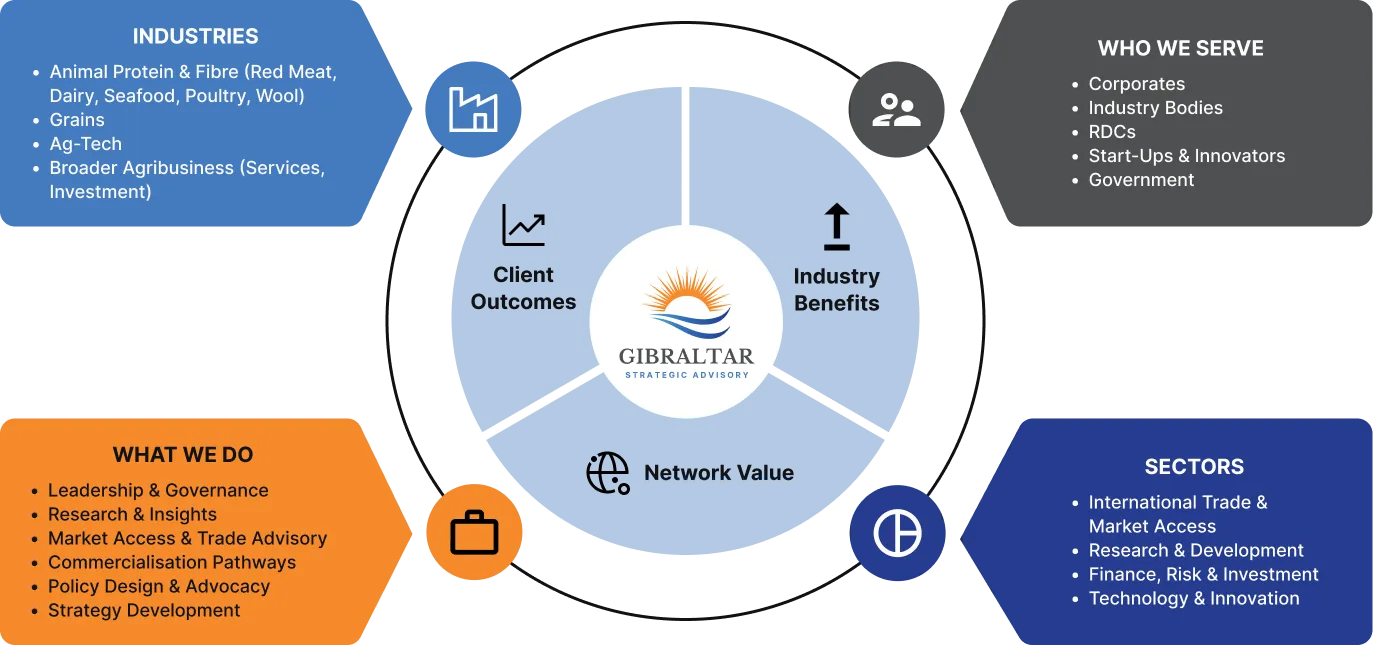 INDUSTRIES

- Animal Protein & Fibre (Red Meat, Dairy, Seafood, Poultry, Wool)
- Grains
- Ag-Tech
- Broader Agribusiness (Services, Investment)

WHO WE SERVE

- Corporates
- Industry Bodies
- RDCs
- Start-Ups & Innovators
- Government

Client Outcomes

Industry Benefits

GIBRALTAR
STRATEGIC ADVISORY

Network Value

WHAT WE DO

- Leadership & Governance
- Research & Insights
- Market Access & Trade Advisory
- Commercialisation Pathways
- Policy Design & Advocacy
- Strategy Development

SECTORS

- International Trade & Market Access
- Research & Development
- Finance, Risk & Investment
- Technology & Innovation